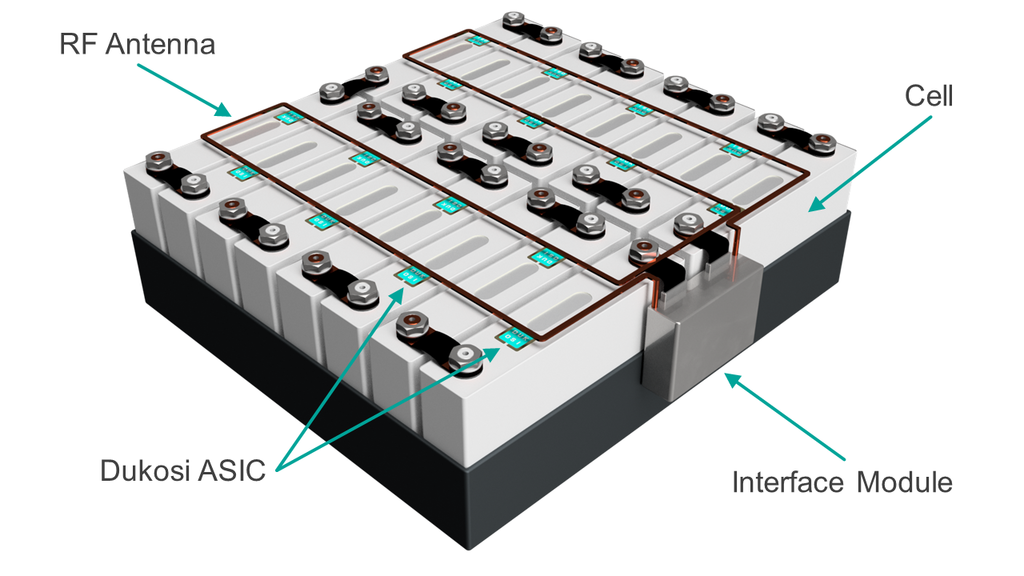 RF Antenna

Cell

Dukosi ASIC

Interface Module